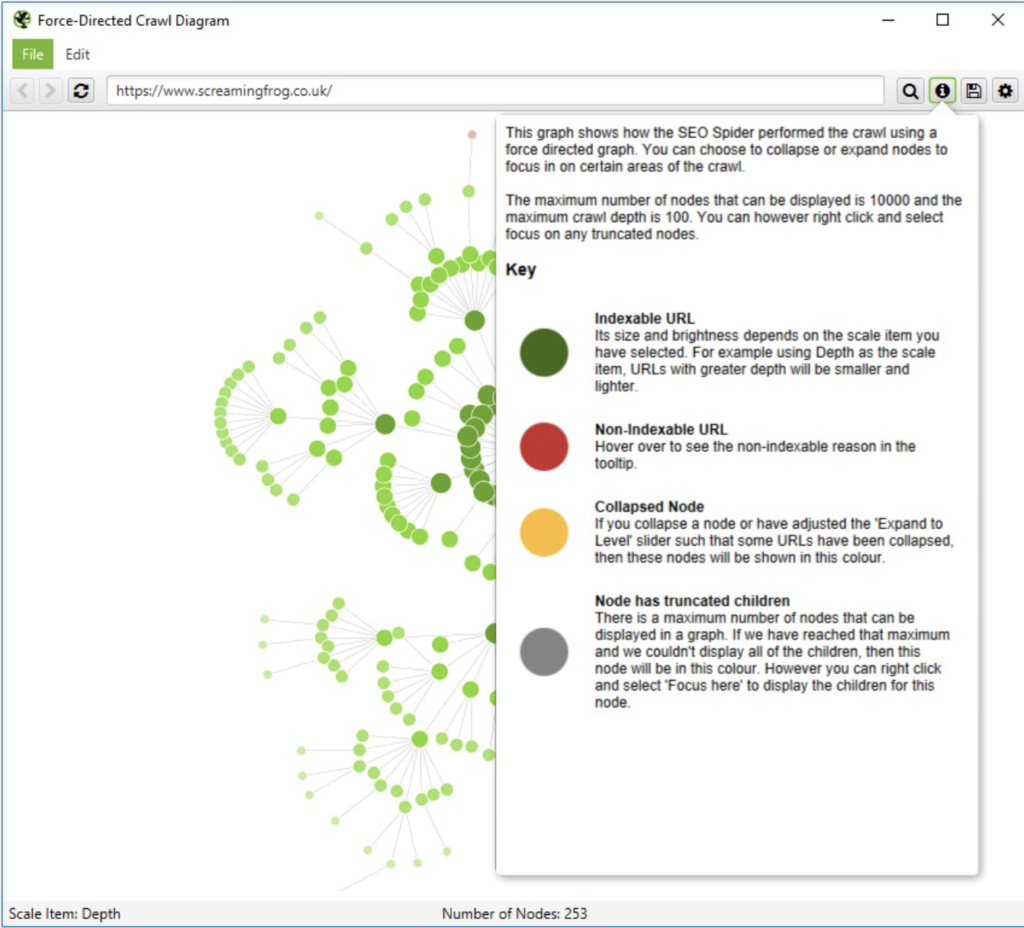 Force-Directed Crawl Diagram

File Edit

https://www.screamingfrog.co.uk/

This graph shows how the SEO Spider performed the crawl using a force directed graph. You can choose to collapse or expand nodes to focus in on certain areas of the crawl.

The maximum number of nodes that can be displayed is 10000 and the maximum crawl depth is 100. You can however right click and select focus on any truncated nodes.

Key

Indexable URL
Its size and brightness depends on the scale item you have selected. For example using Depth as the scale item, URLs with greater depth will be smaller and lighter.

Non-Indexable URL
Hover over to see the non-indexable reason in the tooltip.

Collapsed Node
If you collapse a node or have adjusted the 'Expand to Level' slider such that some URLs have been collapsed, then these nodes will be shown in this colour.

Node has truncated children
There is a maximum number of nodes that can be displayed in a graph. If we have reached that maximum and we couldn't display all of the children, then this node will be in this colour. However you can right click and select 'Focus here' to display the children for this node.

Scale Item: Depth

Number of Nodes: 253